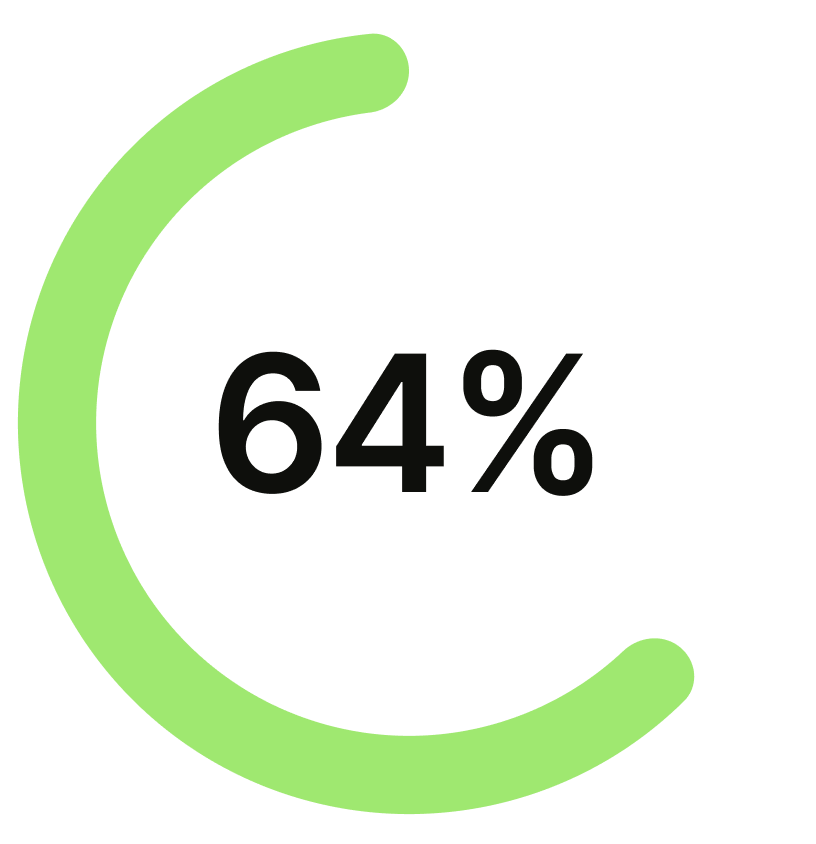 64%